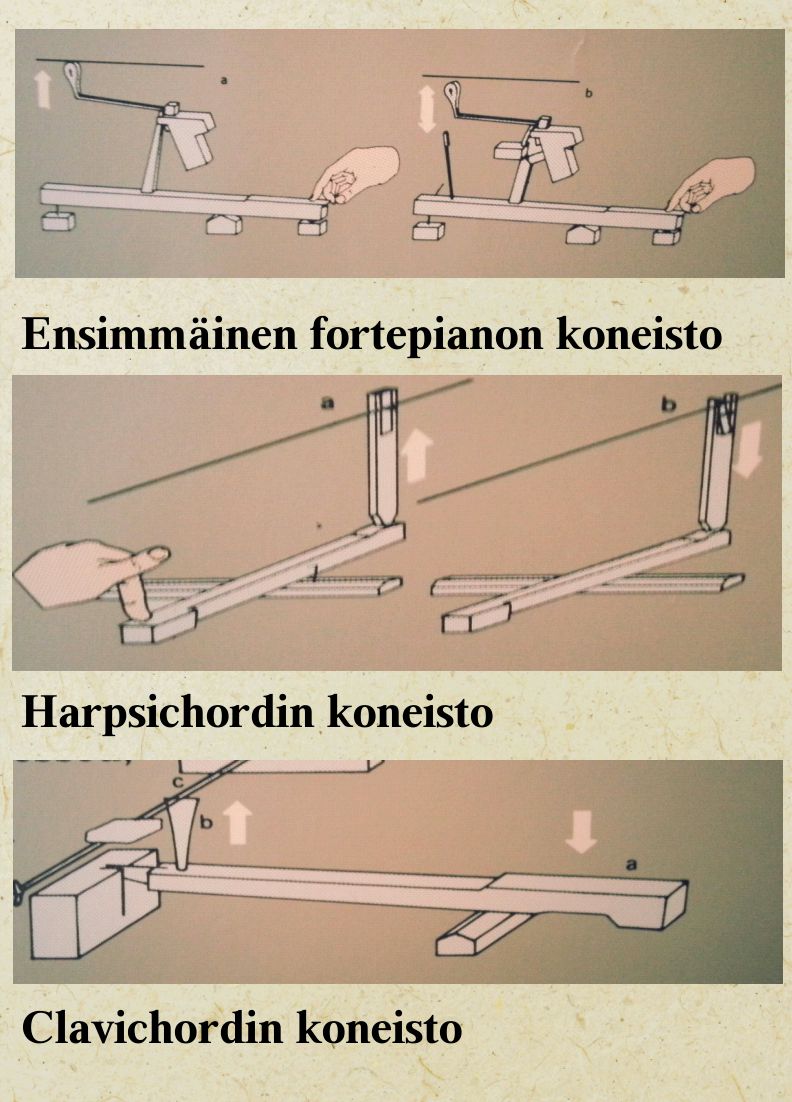 a

b

Ensimmäinen fortepianon koneisto

a

b

Harpsichordin koneisto

c

b

a

Clavichordin koneisto